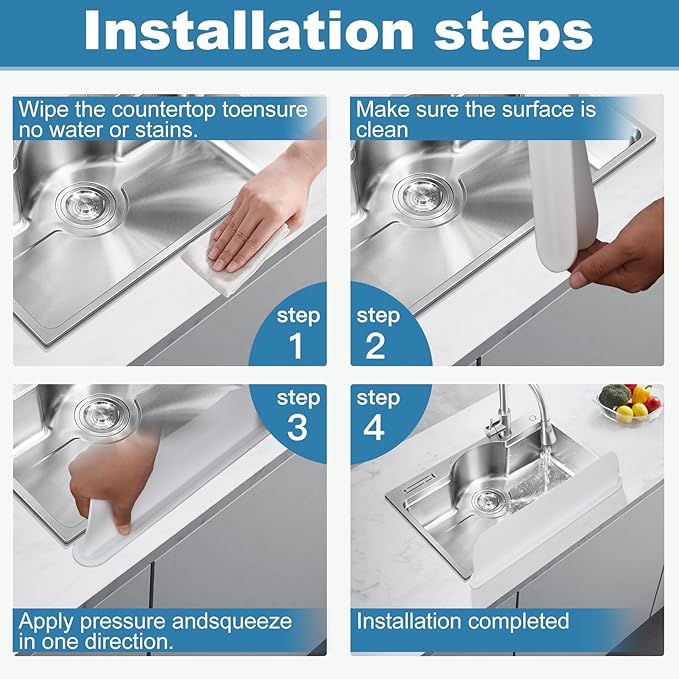 Installation steps

Wipe the countertop toensure no water or stains.

step 1

Make sure the surface is clean

step 2

step 3

Apply pressure andsqueeze in one direction.

step 4

Installation completed